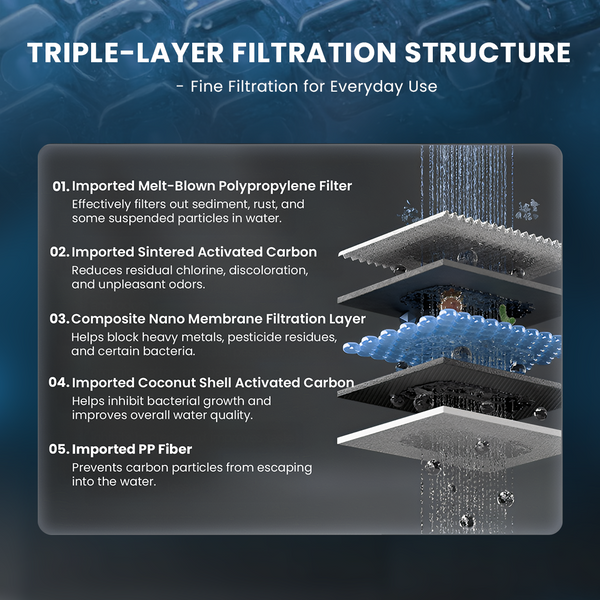 TRIPLE-LAYER FILTRATION STRUCTURE

- Fine Filtration for Everyday Use

01. Imported Melt-Blown Polypropylene Filter
Effectively filters out sediment, rust, and some suspended particles in water.

02. Imported Sintered Activated Carbon
Reduces residual chlorine, discoloration, and unpleasant odors.

03. Composite Nano Membrane Filtration Layer
Helps block heavy metals, pesticide residues, and certain bacteria.

04. Imported Coconut Shell Activated Carbon
Helps inhibit bacterial growth and improves overall water quality.

05. Imported PP Fiber
Prevents carbon particles from escaping into the water.